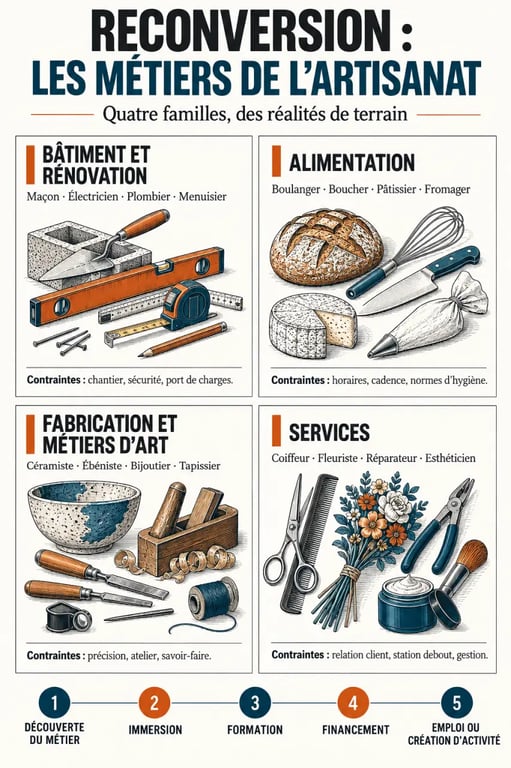 RECONVERSION :
LES MÉTIERS DE L'ARTISANAT

Quatre familles, des réalités de terrain

BÂTIMENT ET RÉNOVATION

Maçon · Électricien · Plombier · Menuisier

Contraintes : chantier, sécurité, port de charges.

ALIMENTATION

Boulanger · Boucher · Pâtissier · Fromager

Contraintes : horaires, cadence, normes d'hygiène.

FABRICATION ET MÉTIERS D'ART

Céramiste · Ébéniste · Bijoutier · Tapissier

Contraintes : précision, atelier, savoir-faire.

SERVICES

Coiffeur · Fleuriste · Réparateur · Esthéticien

Contraintes : relation client, station debout, gestion.

1 DÉCOUVERTE DU MÉTIER

2 IMMERSION

3 FORMATION

4 FINANCEMENT

5 EMPLOI OU CRÉATION D'ACTIVITÉ